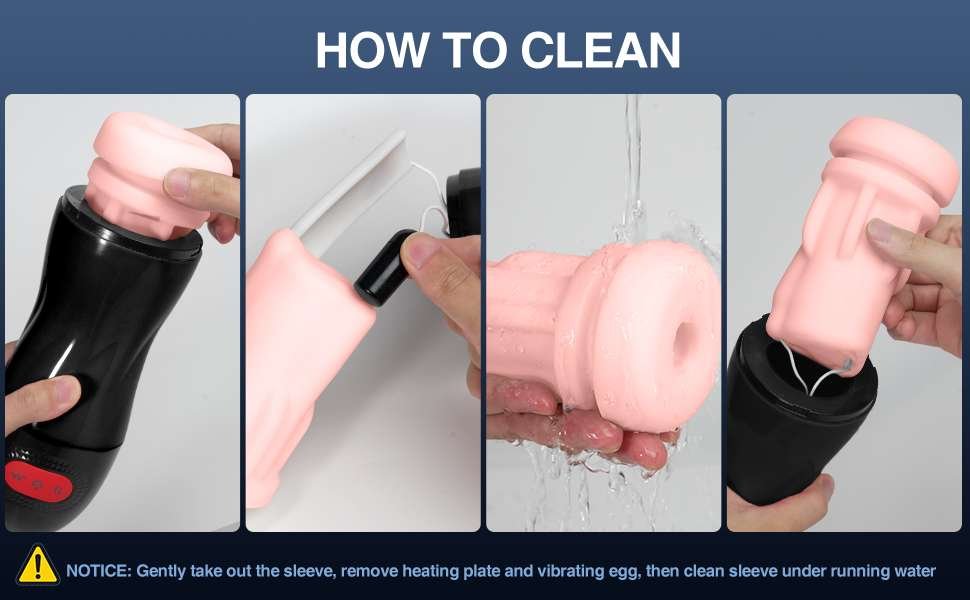 HOW TO CLEAN

NOTICE: Gently take out the sleeve, remove heating plate and vibrating egg, then clean sleeve under running water